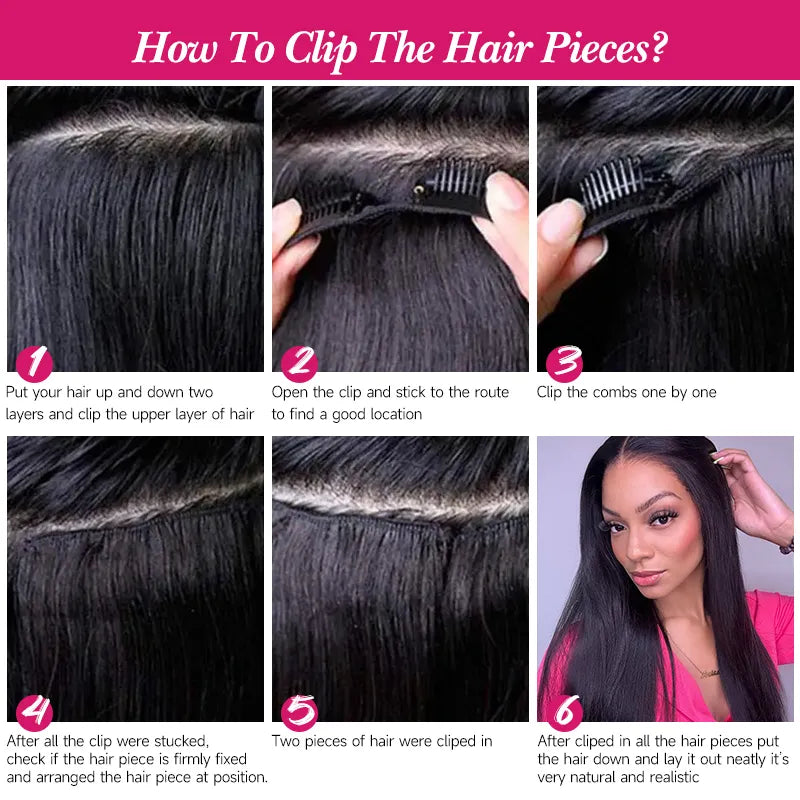 How To Clip The Hair Pieces?

1
Put your hair up and down two layers and clip the upper layer of hair

2
Open the clip and stick to the route to find a good location

3
Clip the combs one by one

4
After all the clip were stucked, check if the hair piece is firmly fixed and arranged the hair piece at position.

5
Two pieces of hair were cliped in

6
After cliped in all the hair pieces put the hair down and lay it out neatly it's very natural and realistic