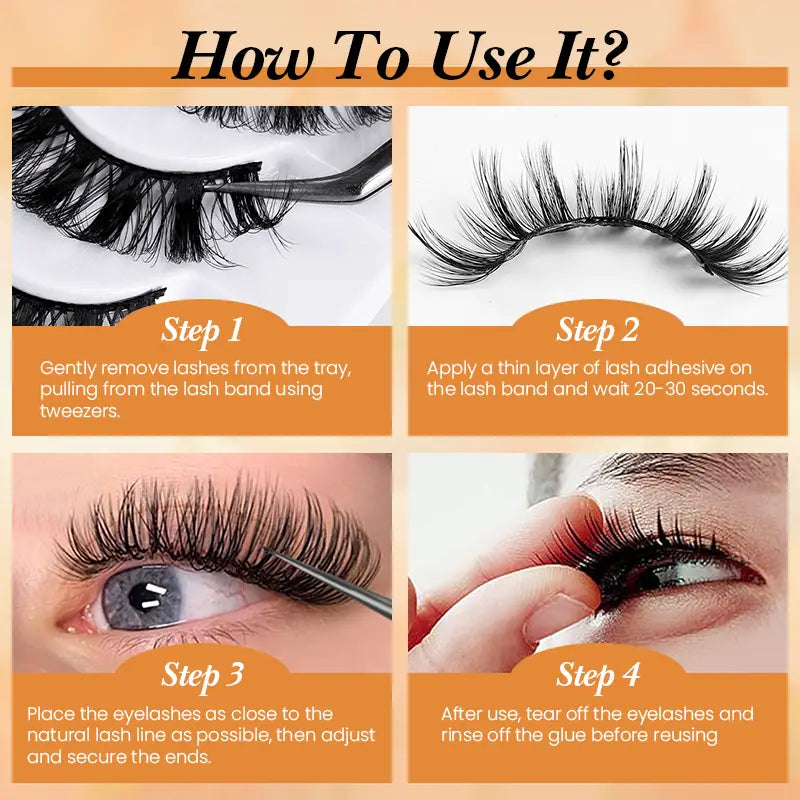 How To Use It?

Step 1
Gently remove lashes from the tray, pulling from the lash band using tweezers.

Step 2
Apply a thin layer of lash adhesive on the lash band and wait 20-30 seconds.

Step 3
Place the eyelashes as close to the natural lash line as possible, then adjust and secure the ends.

Step 4
After use, tear off the eyelashes and rinse off the glue before reusing