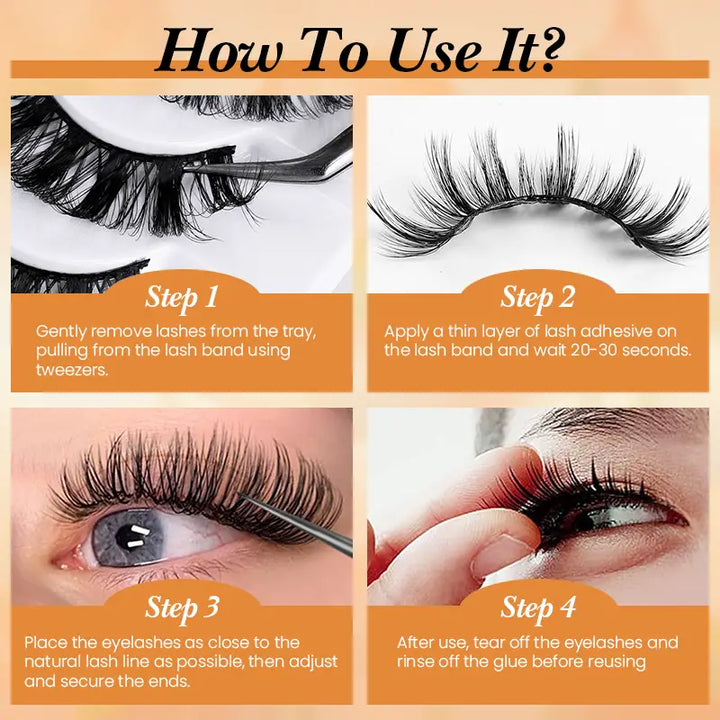 How To Use It?

Step 1

Gently remove lashes from the tray, pulling from the lash band using tweezers.

Step 2

Apply a thin layer of lash adhesive on the lash band and wait 20-30 seconds.

Step 3

Place the eyelashes as close to the natural lash line as possible, then adjust and secure the ends.

Step 4

After use, tear off the eyelashes and rinse off the glue before reusing