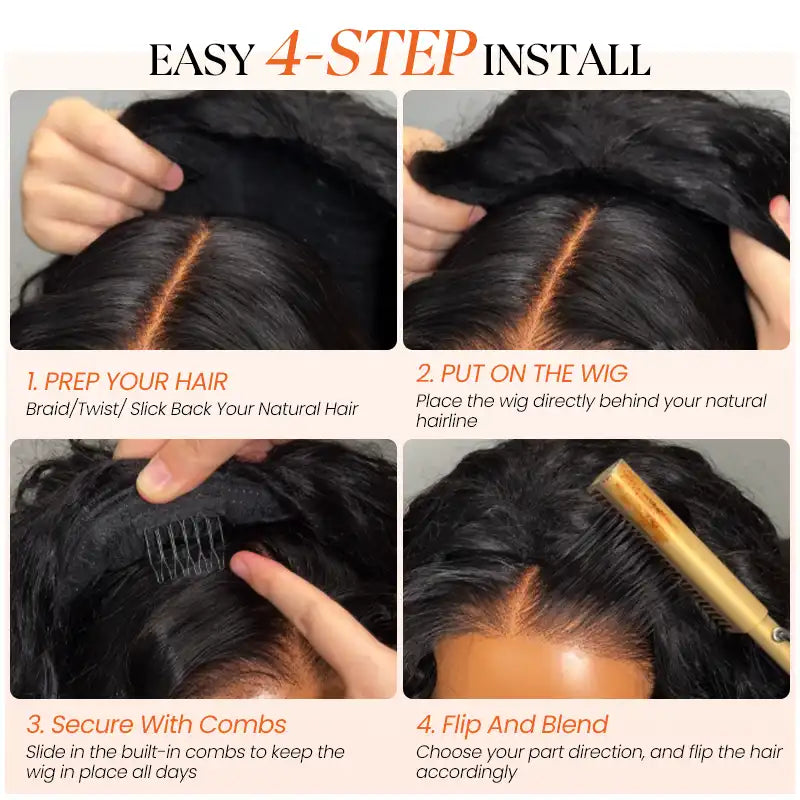 EASY 4-STEP INSTALL

1. PREP YOUR HAIR
Braid/Twist/ Slick Back Your Natural Hair

2. PUT ON THE WIG
Place the wig directly behind your natural hairline

3. Secure With Combs
Slide in the built-in combs to keep the wig in place all days

4. Flip And Blend
Choose your part direction, and flip the hair accordingly