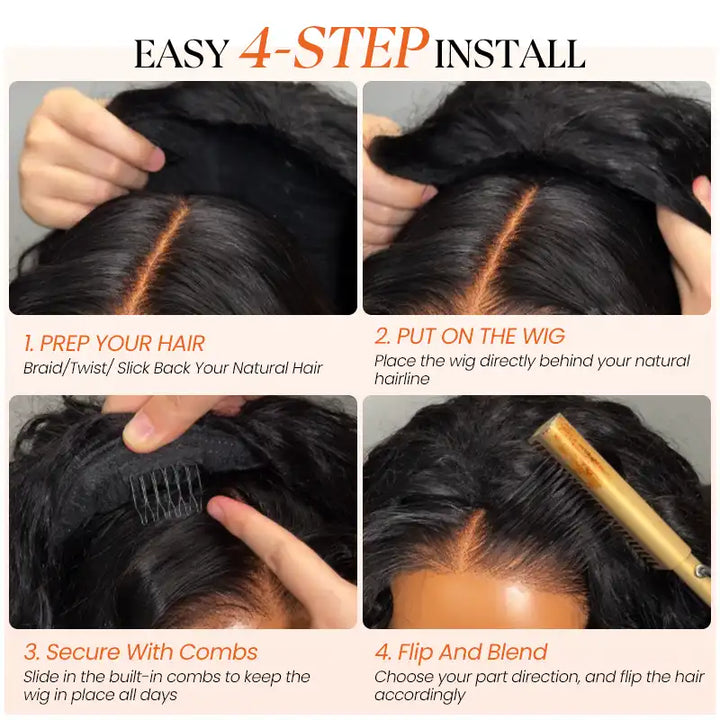 EASY 4-STEP INSTALL

1. PREP YOUR HAIR
Braid/Twist/ Slick Back Your Natural Hair

2. PUT ON THE WIG
Place the wig directly behind your natural hairline

3. Secure With Combs
Slide in the built-in combs to keep the wig in place all days

4. Flip And Blend
Choose your part direction, and flip the hair accordingly